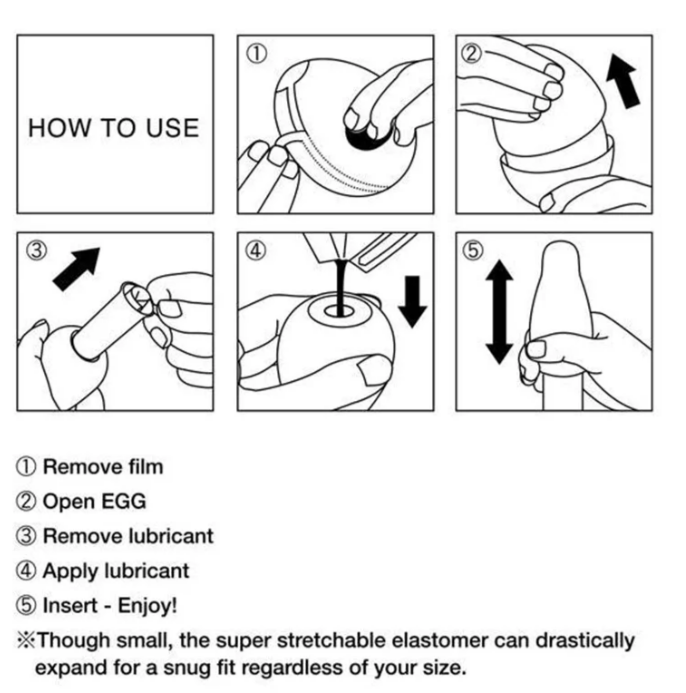 HOW TO USE

①

②

③

④

⑤

① Remove film
② Open EGG
③ Remove lubricant
④ Apply lubricant
⑤ Insert - Enjoy!
※Though small, the super stretchable elastomer can drastically expand for a snug fit regardless of your size.